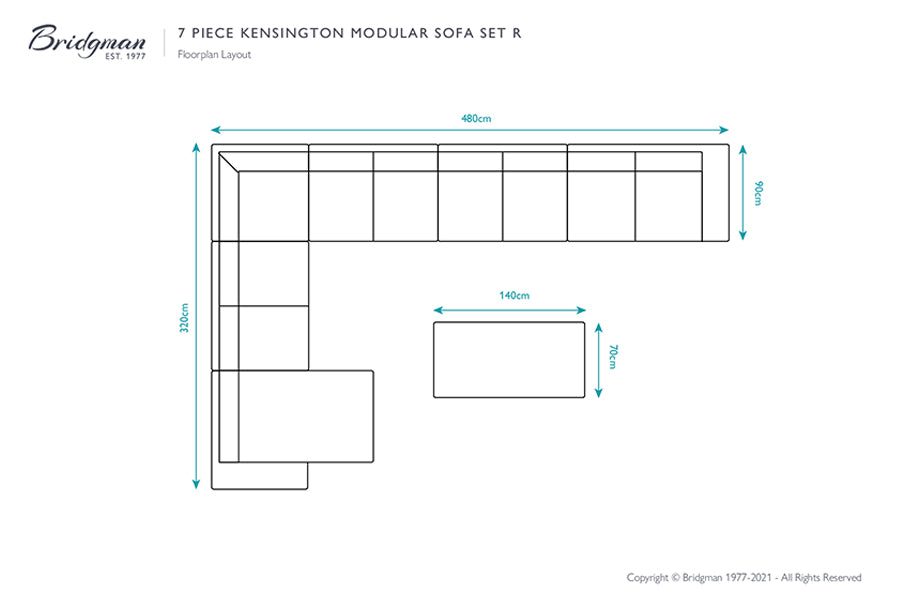 Bridgman
EST. 1977

7 PIECE KENSINGTON MODULAR SOFA SET R
Floorplan Layout

480cm

90cm

320cm

140cm

70cm

Copyright © Bridgman 1977-2021 - All Rights Reserved