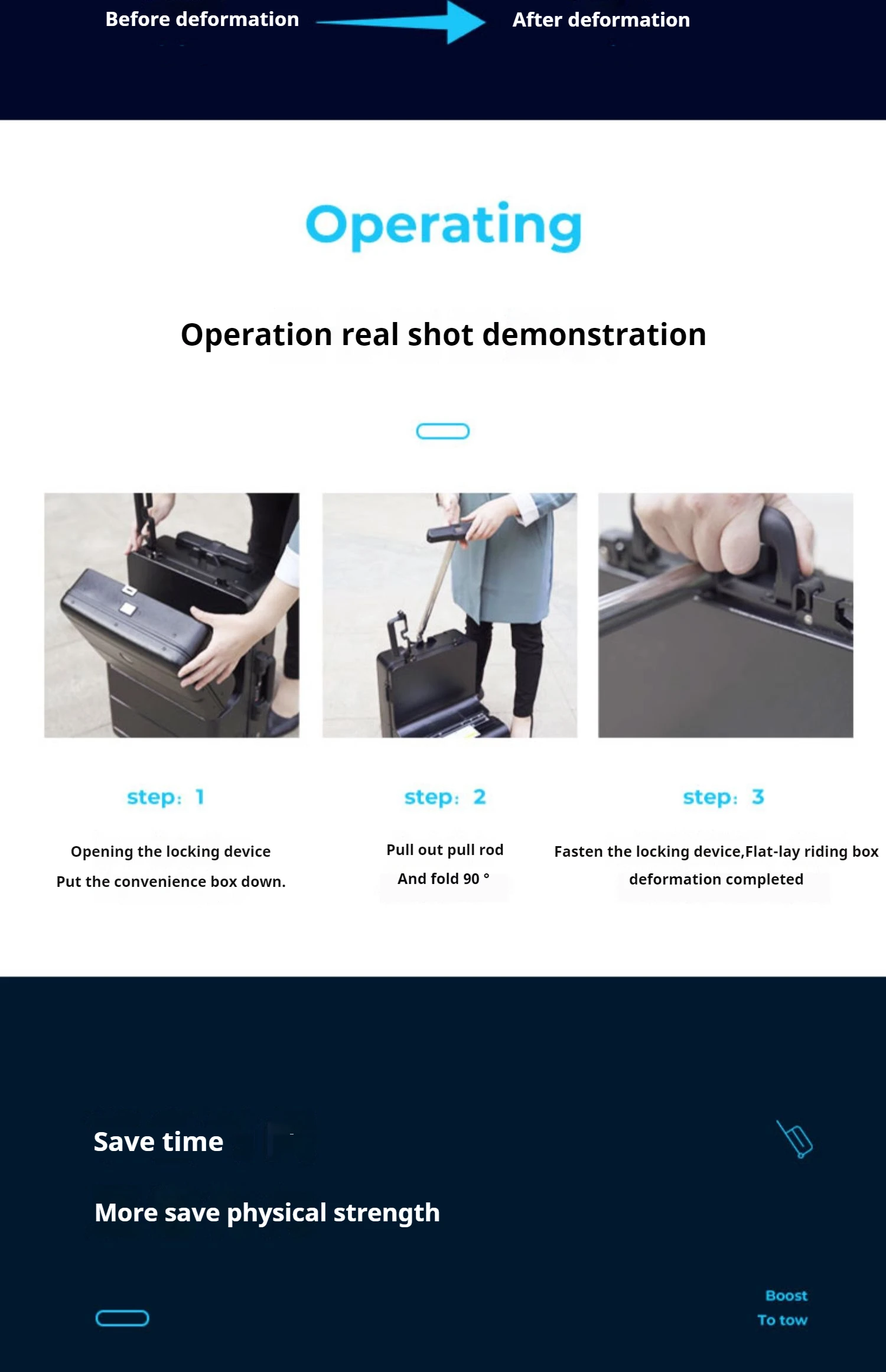 Before deformation

After deformation

Operating

Operation real shot demonstration

step: 1

Opening the locking device
Put the convenience box down.

step: 2

Pull out pull rod
And fold 90 °

step: 3

Fasten the locking device,Flat-lay riding box
deformation completed

Save time

More save physical strength

Boost
To tow