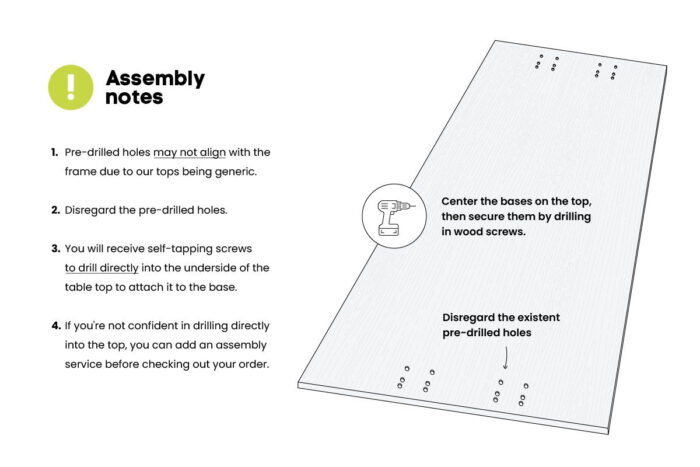 !

Assembly notes

1. Pre-drilled holes may not align with the frame due to our tops being generic.

2. Disregard the pre-drilled holes.

3. You will receive self-tapping screws to drill directly into the underside of the table top to attach it to the base.

4. If you're not confident in drilling directly into the top, you can add an assembly service before checking out your order.

Center the bases on the top, then secure them by drilling in wood screws.

Disregard the existent pre-drilled holes